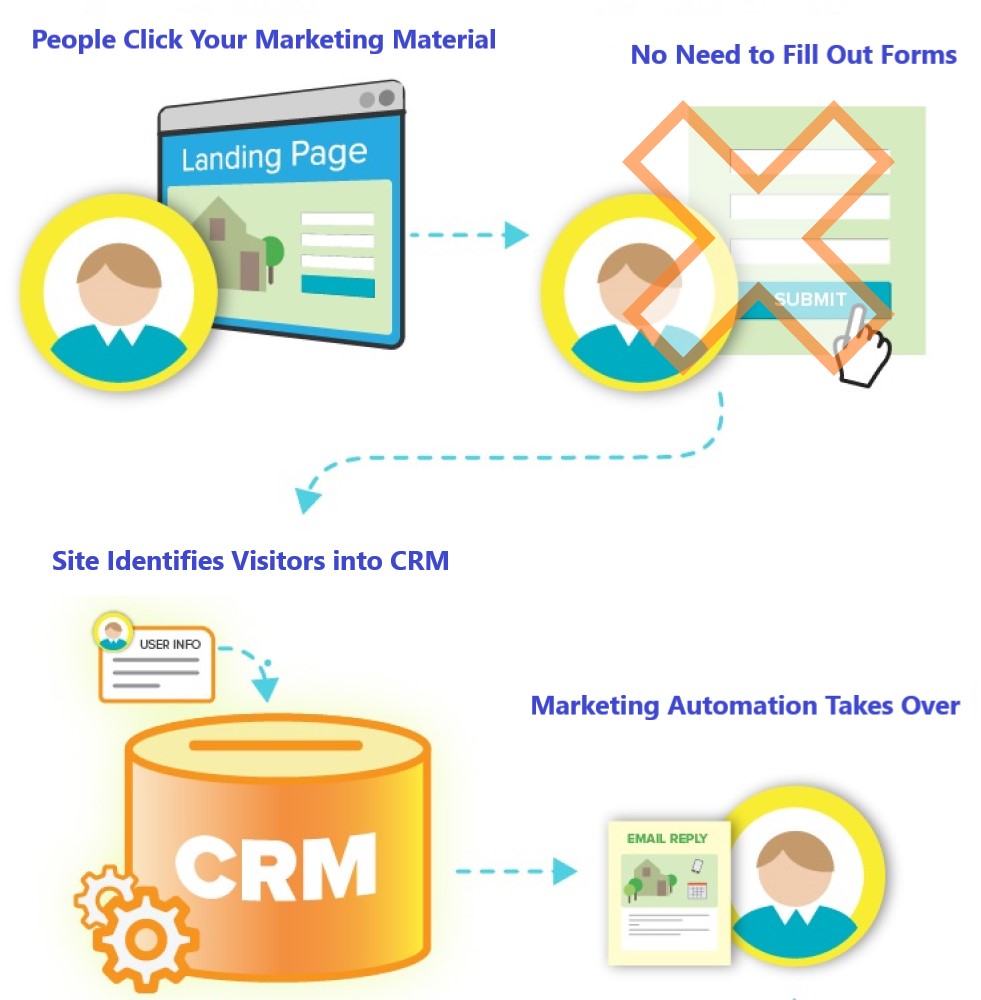 People Click Your Marketing Material

Landing Page

No Need to Fill Out Forms

SUBMIT

Site Identifies Visitors into CRM

USER INFO

CRM

Marketing Automation Takes Over

EMAIL REPLY